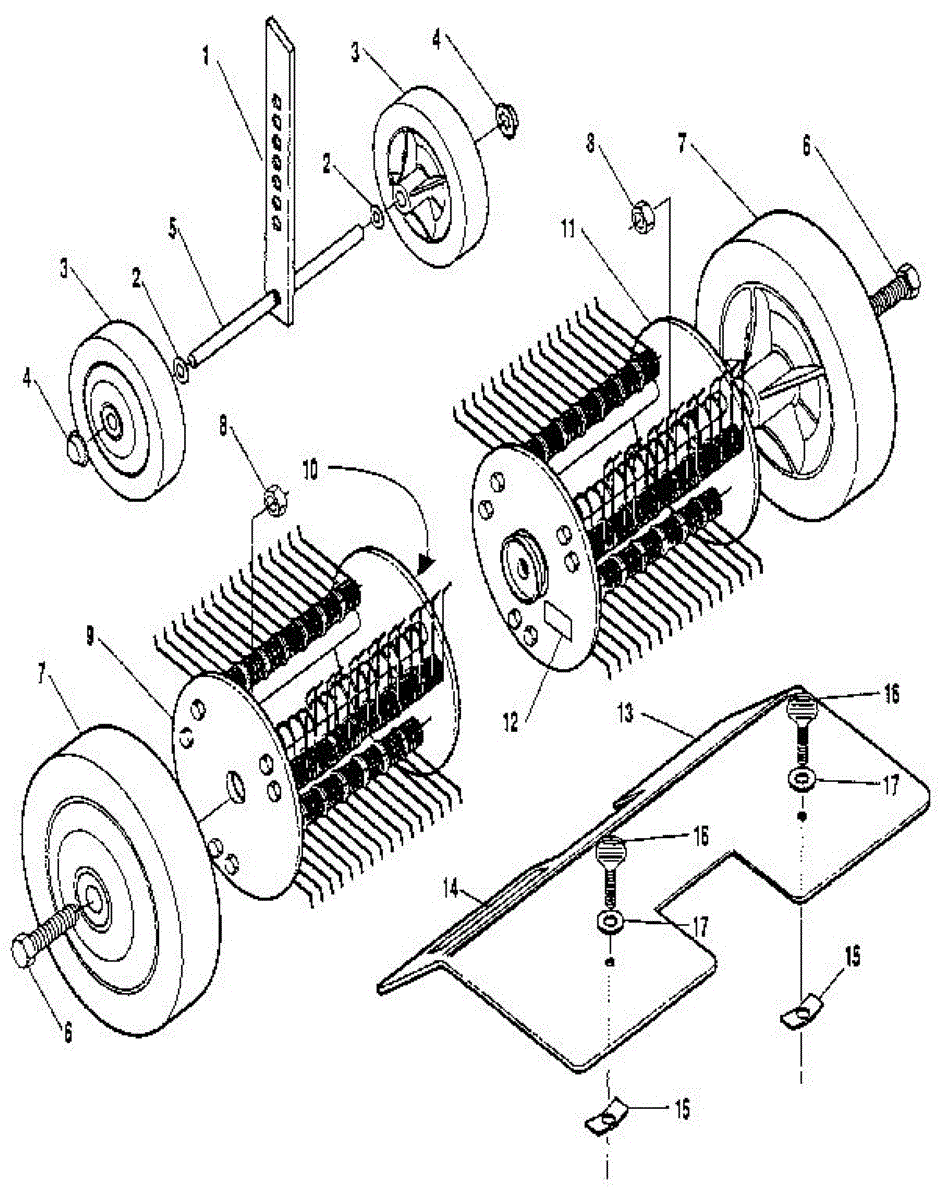 1
3
4
2
5
3
2
4
8
7
6
11
8
10
9
7
12
13
16
17
16
14
17
15
6
15