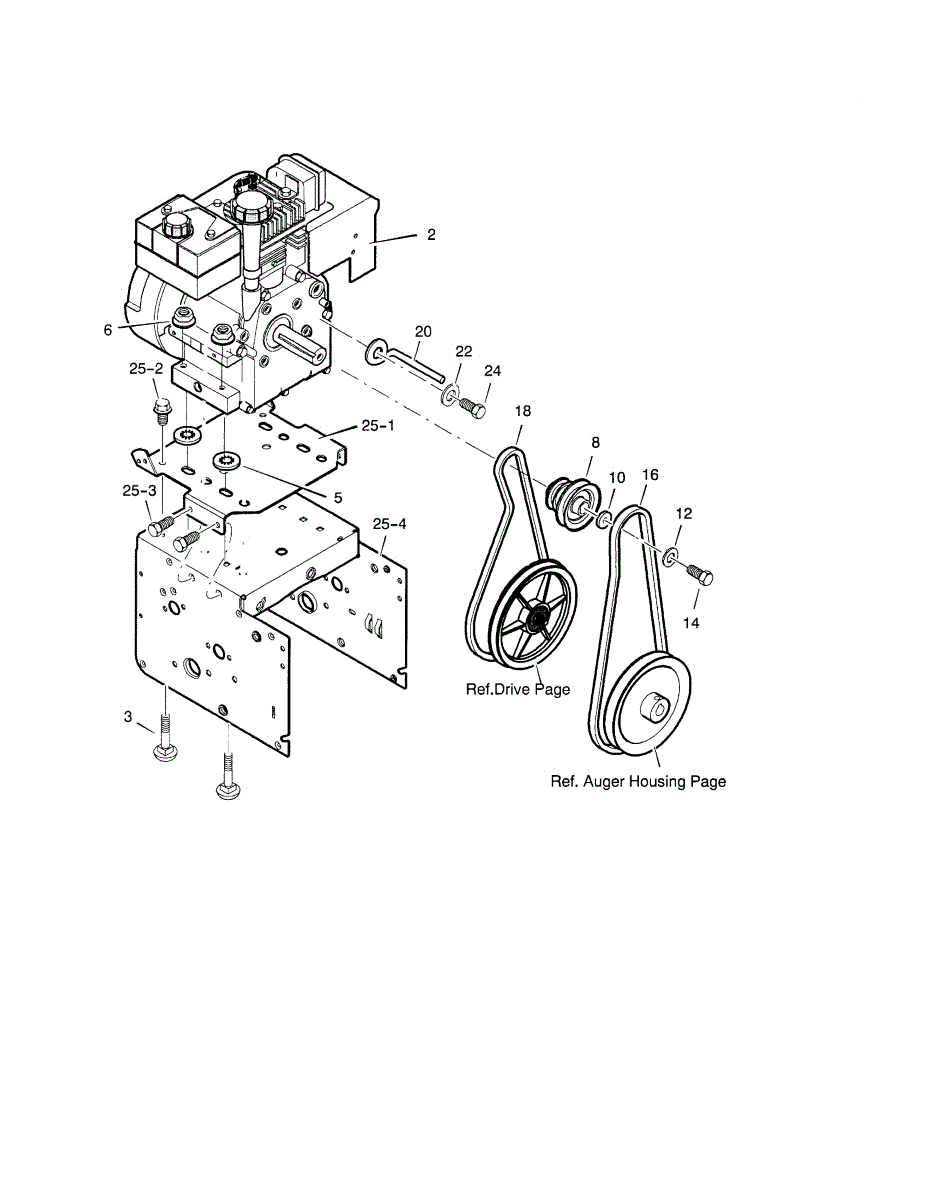 2
6
20
22
24
25-2
18
25-1
8
10
16
5
12
25-3
25-4
14
Ref.Drive Page
3
Ref. Auger Housing Page