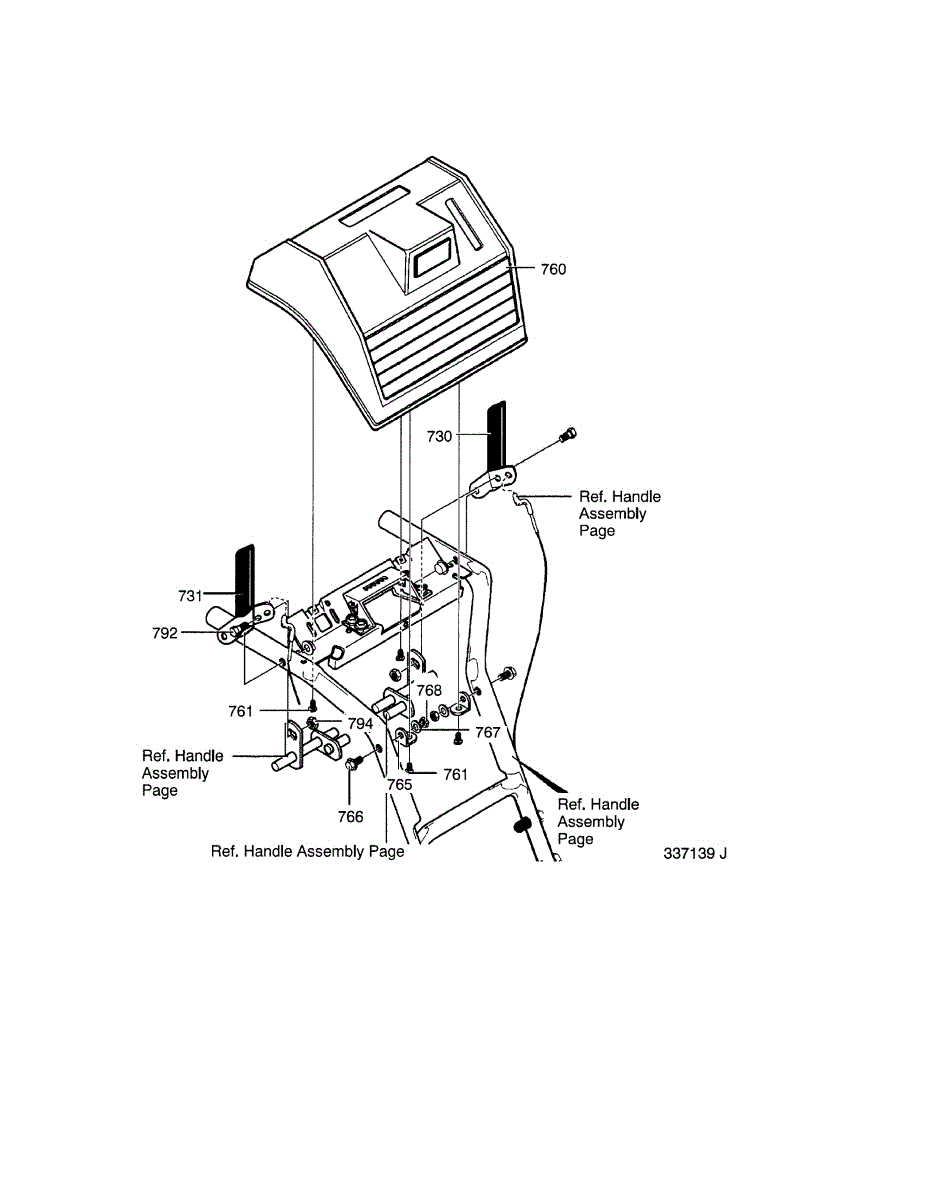 760

730

Ref. Handle Assembly Page

731

792

768

761

794

767

Ref. Handle Assembly Page

761

765

766

Ref. Handle Assembly Page

Ref. Handle Assembly Page

337139 J