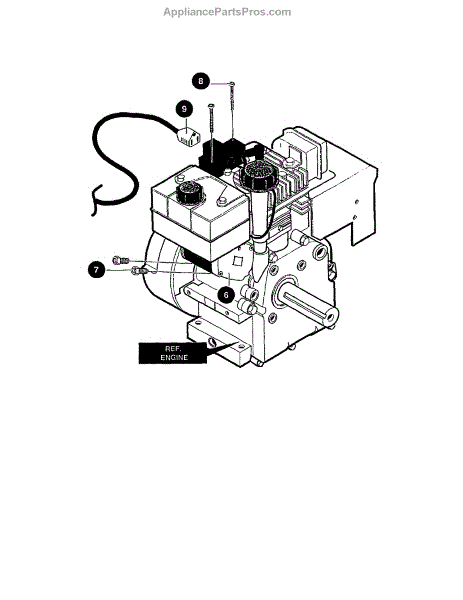 AppliancePartsPros.com

8

9

7

6

REF. ENGINE