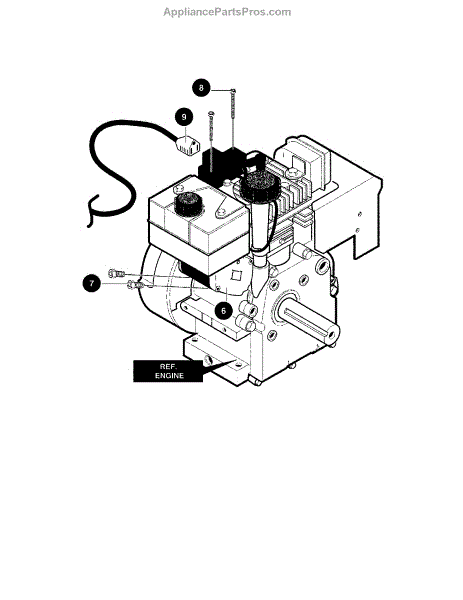 AppliancePartsPros.com

8

9

7

6

REF.
ENGINE