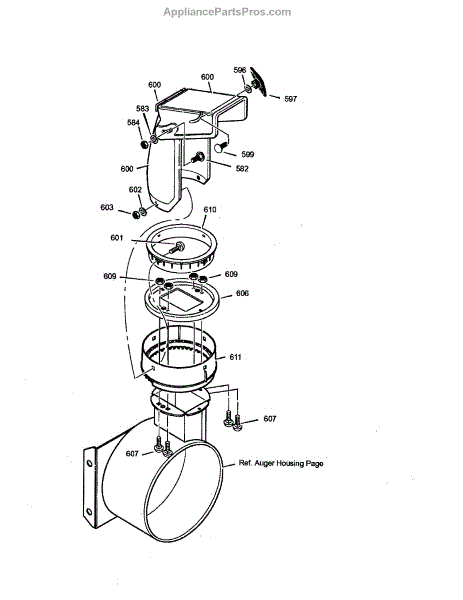 AppliancePartsPros.com

600
600
596
597
583
584
599
582
600
602
603
610
601
609
609
606
611
607
607
Ref. Auger Housing Page