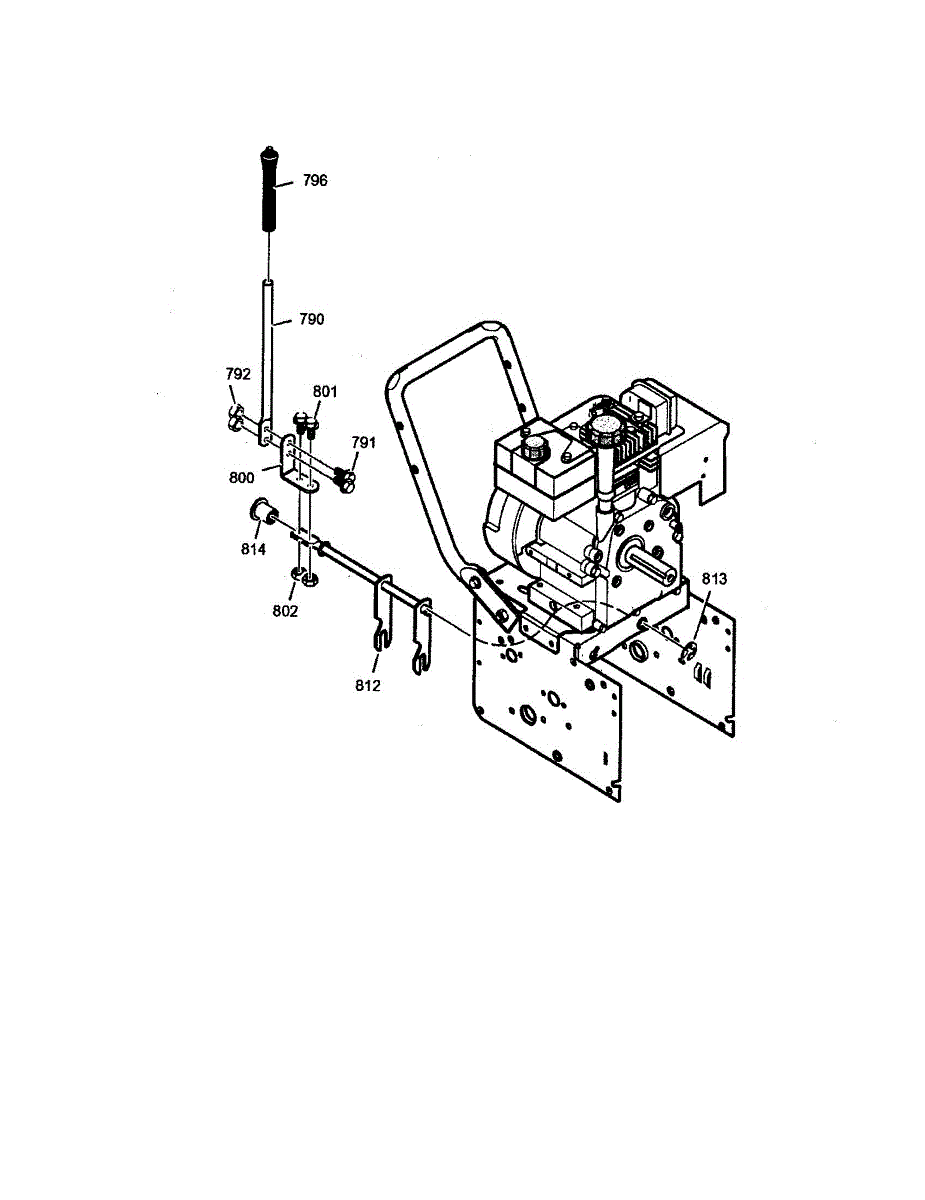 796
790
792
801
791
800
814
802
812
813