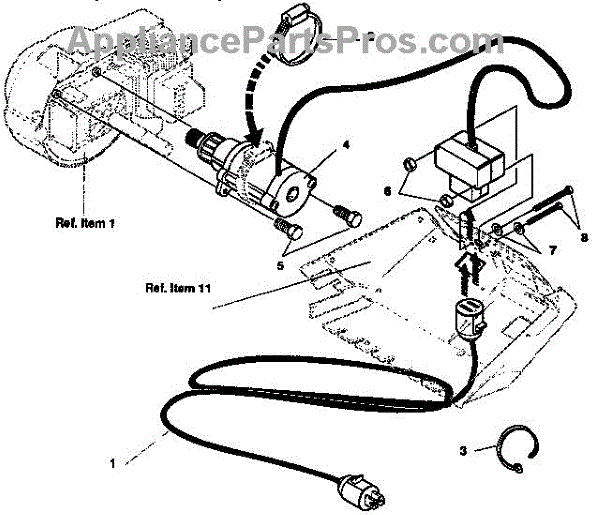 AppliancePartsPros.com

4

6

Ref. Item 1

5

7

8

Ref. Item 11

1

3