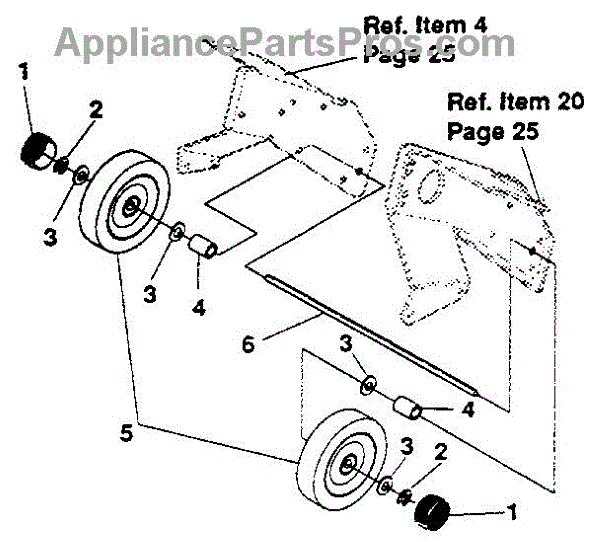 AppliancePartsPros.com

Ref. Item 4
Page 25

Ref. Item 20
Page 25

1
2
3
3
4
6
3
4
5
3
2
1