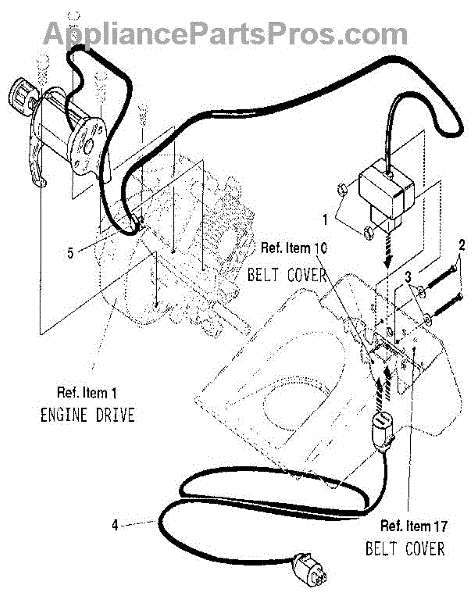 AppliancePartsPros.com

1

2

3

5

Ref. Item 10
BELT COVER

Ref. Item 1
ENGINE DRIVE

4

Ref. Item 17
BELT COVER