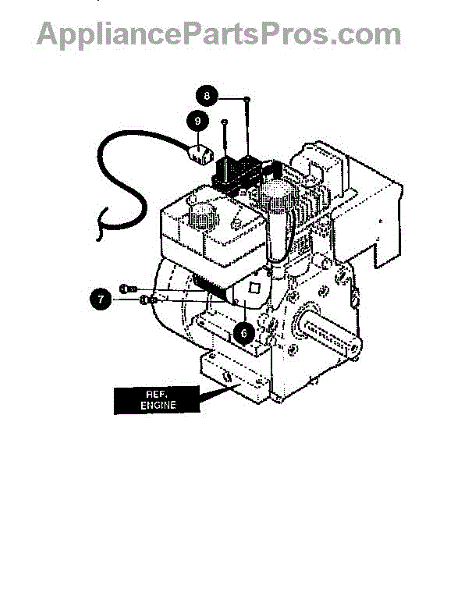 AppliancePartsPros.com

8

9

7

6

REF. ENGINE