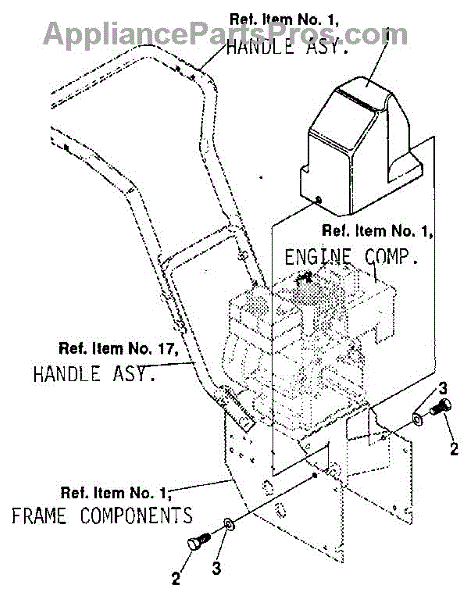 AppliancePartsPros.com

Ref. Item No. 1,
HANDLE ASY.

Ref. Item No. 1,
ENGINE COMP.

Ref. Item No. 17,
HANDLE ASY.

3

2

Ref. Item No. 1,
FRAME COMPONENTS

2

3