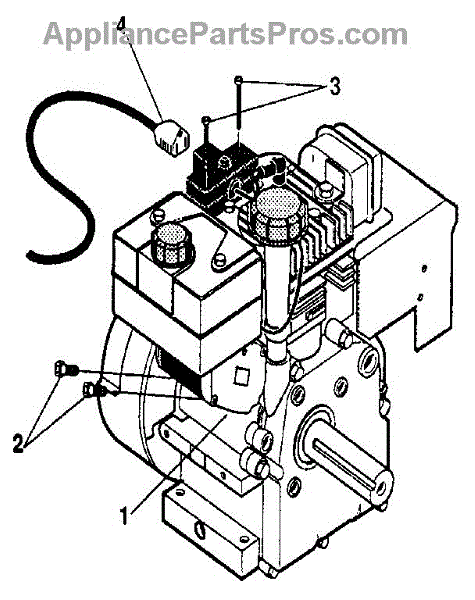 AppliancePartsPros.com

4

3

2

1