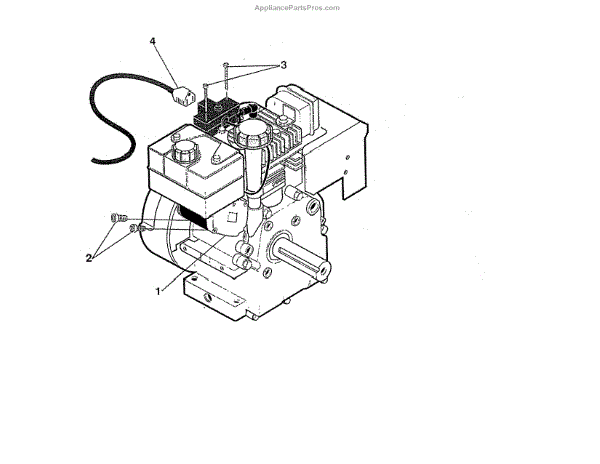 AppliancePartsPros.com

4

3

2

1