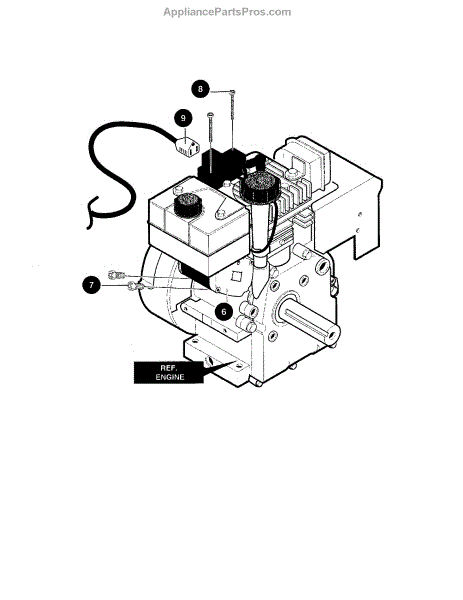 AppliancePartsPros.com

8

9

7

6

REF.
ENGINE