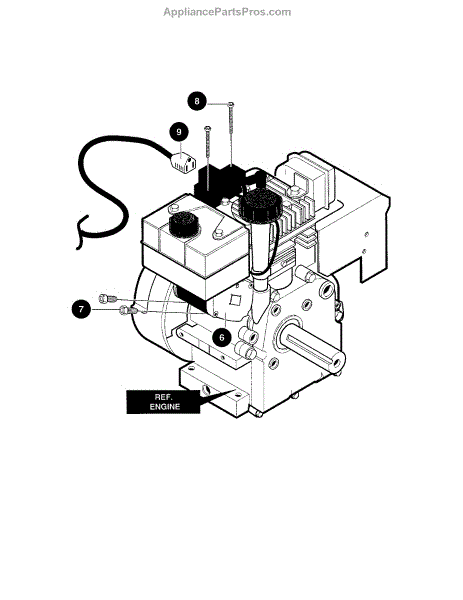 AppliancePartsPros.com

8

9

7

6

REF.
ENGINE