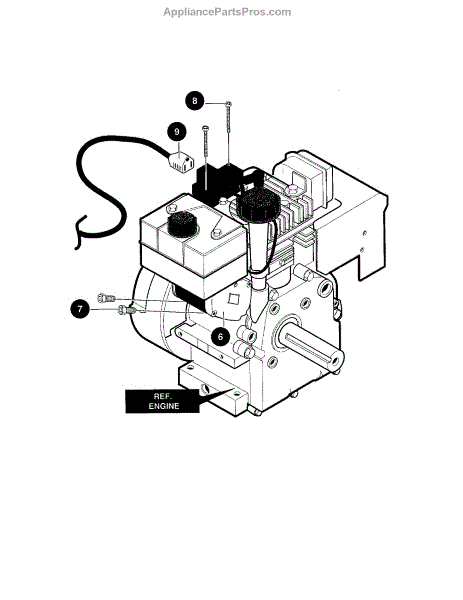 AppliancePartsPros.com

8

9

7

6

REF.
ENGINE