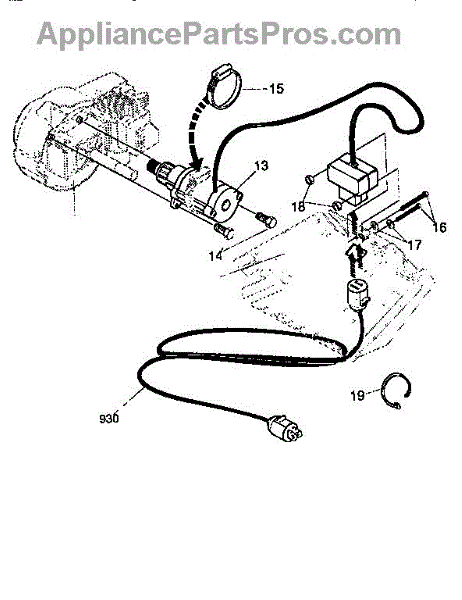 AppliancePartsPros.com

15

13

18

16

17

14

19

930