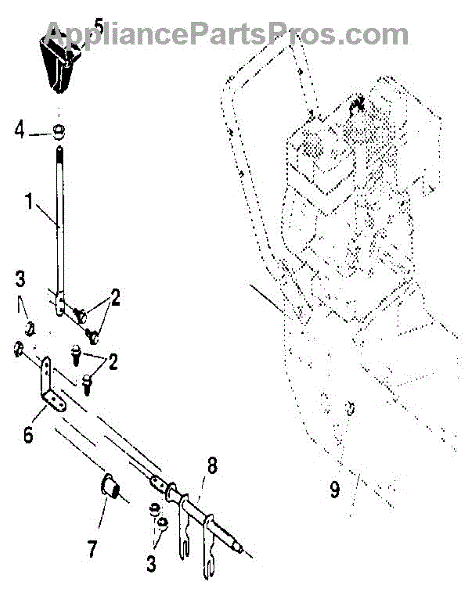 AppliancePartsPros.com

5
4
1
3
2
2
6
8
7
3
9