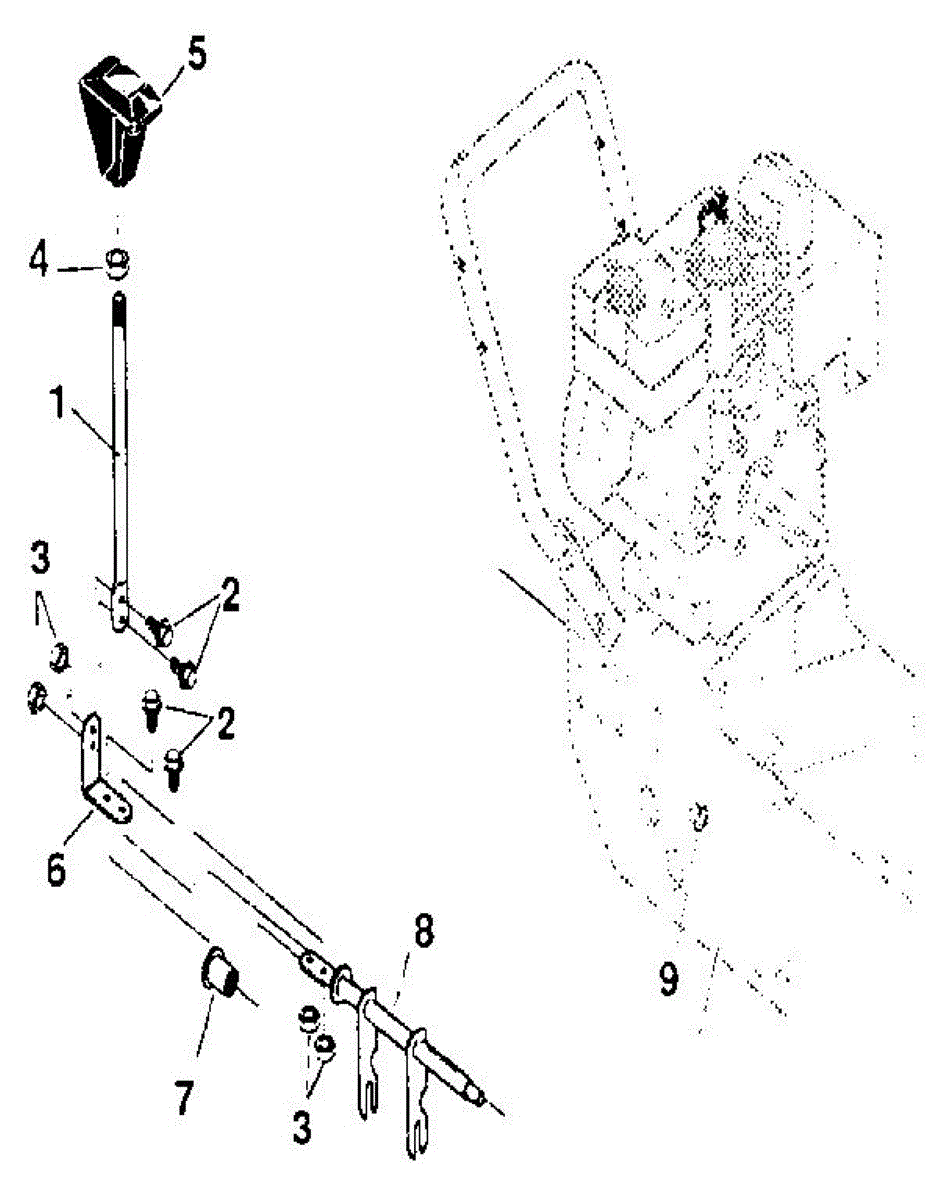 5
4
1
3
2
2
6
8
7
3
9