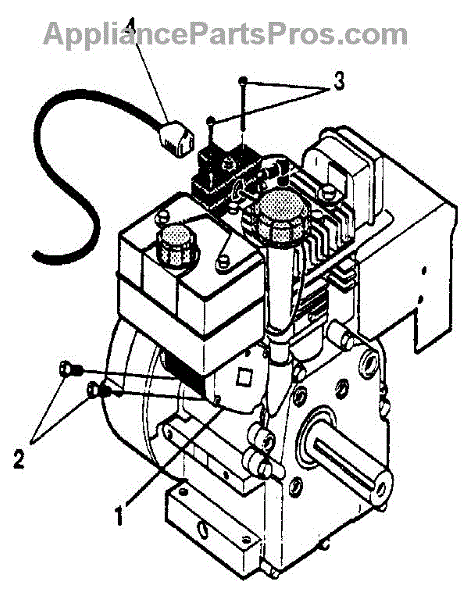 AppliancePartsPros.com

4

3

2

1