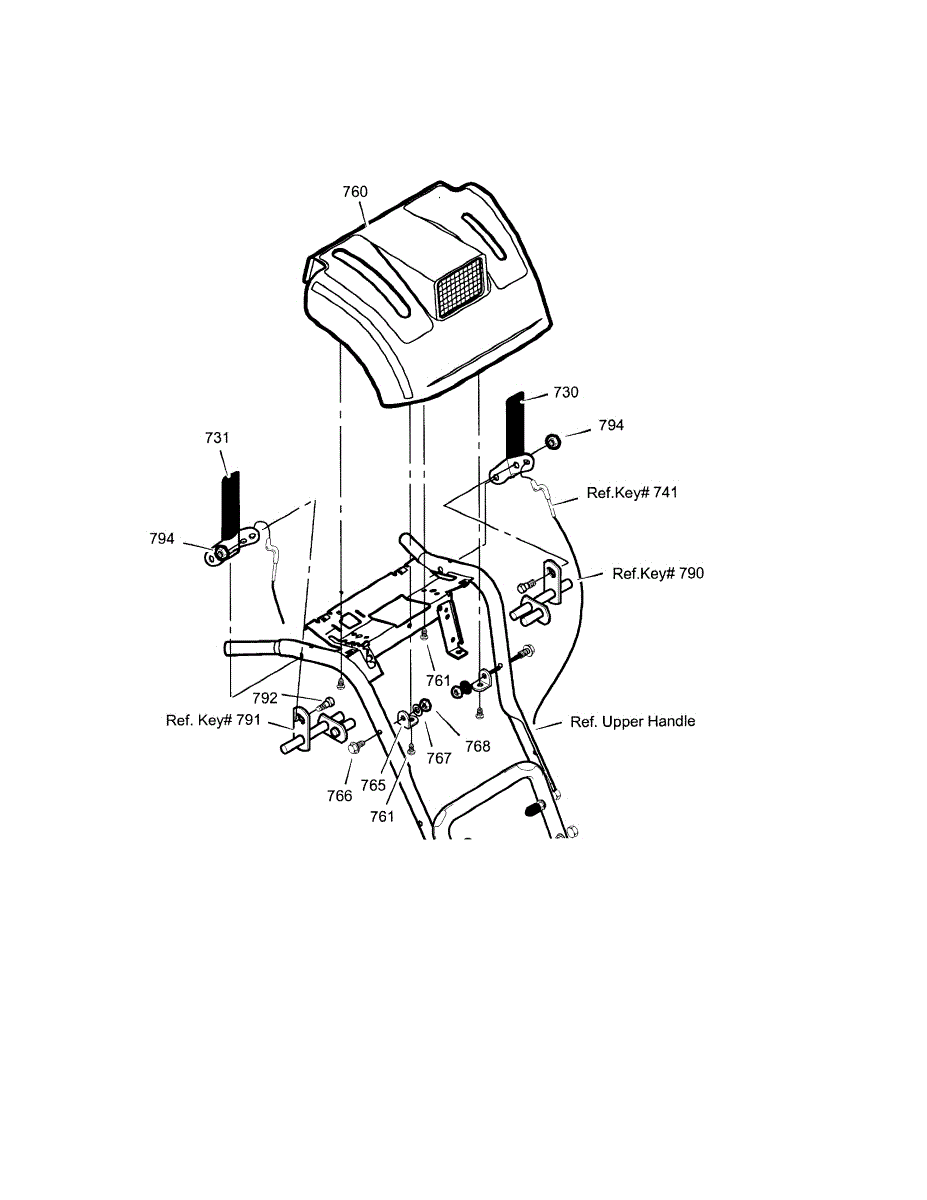 760

730

794

731

Ref.Key# 741

794

Ref.Key# 790

761

792

Ref. Key# 791

Ref. Upper Handle

768

767

765

766

761