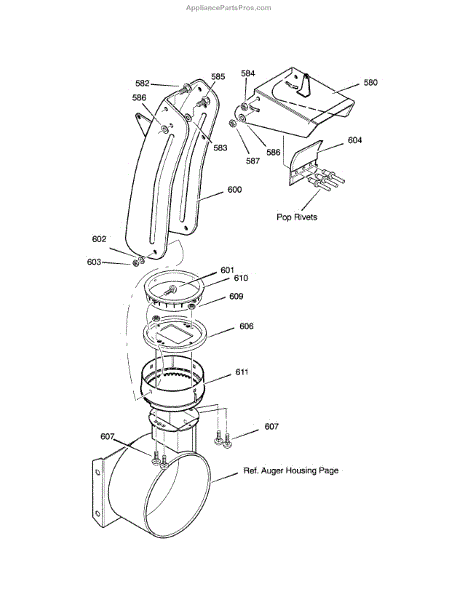 AppliancePartsPros.com

582
585
584
580
586
583
587
586
604
600
Pop Rivets
602
603
601
610
609
606
611
607
607
Ref. Auger Housing Page