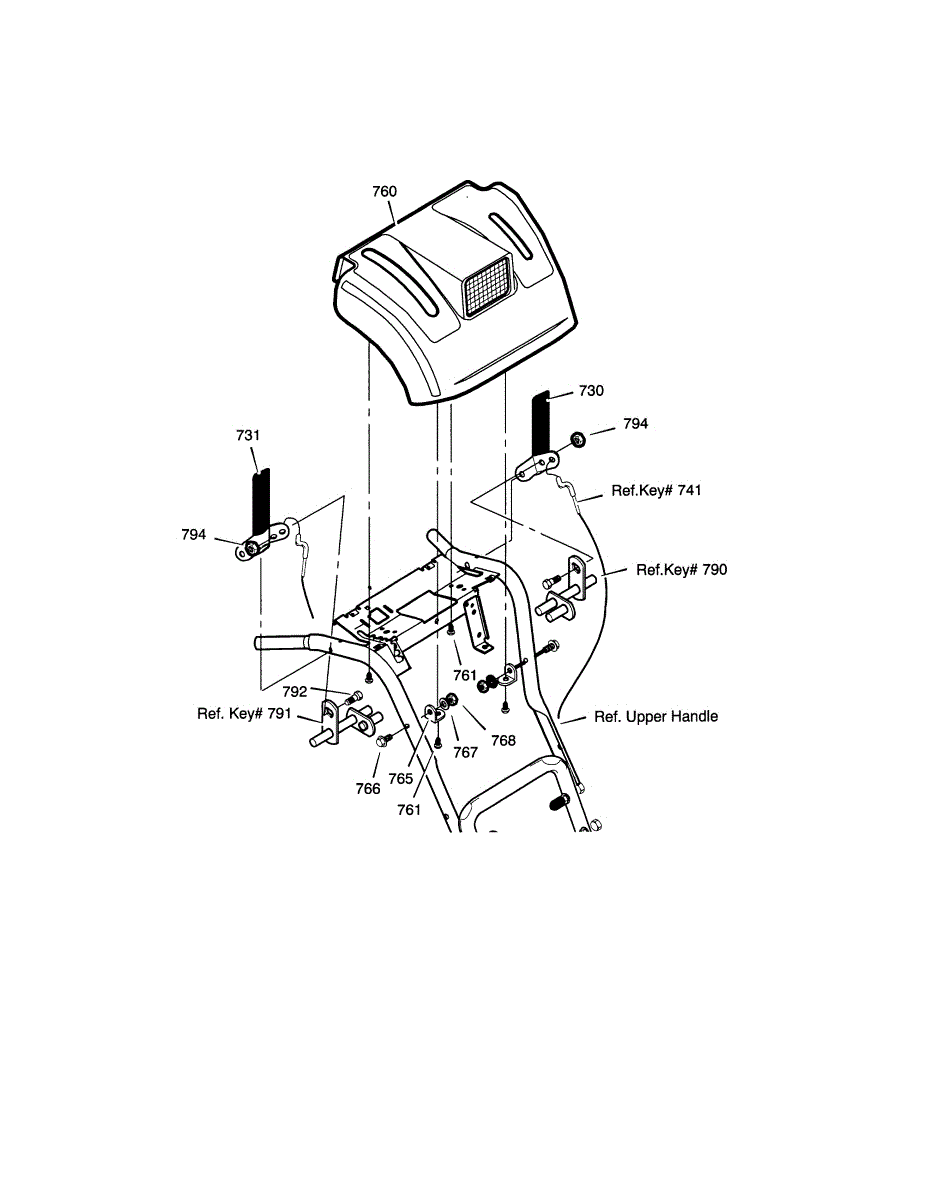 760

730

794

731

Ref.Key# 741

794

Ref.Key# 790

761

792

Ref. Key# 791

Ref. Upper Handle

768

767

765

766

761