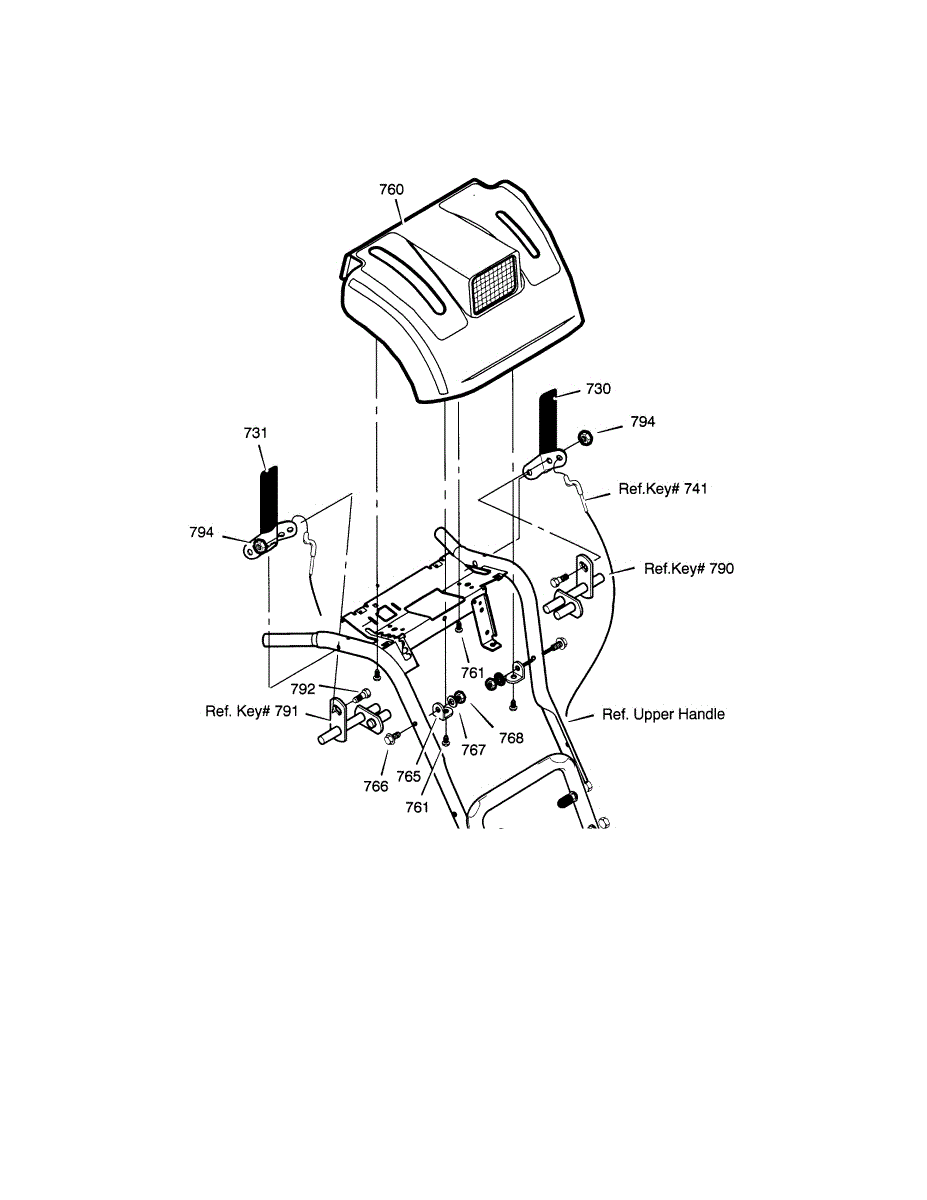 760

730

794

731

Ref.Key# 741

794

Ref.Key# 790

761

792

Ref. Key# 791

Ref. Upper Handle

768

767

765

766

761