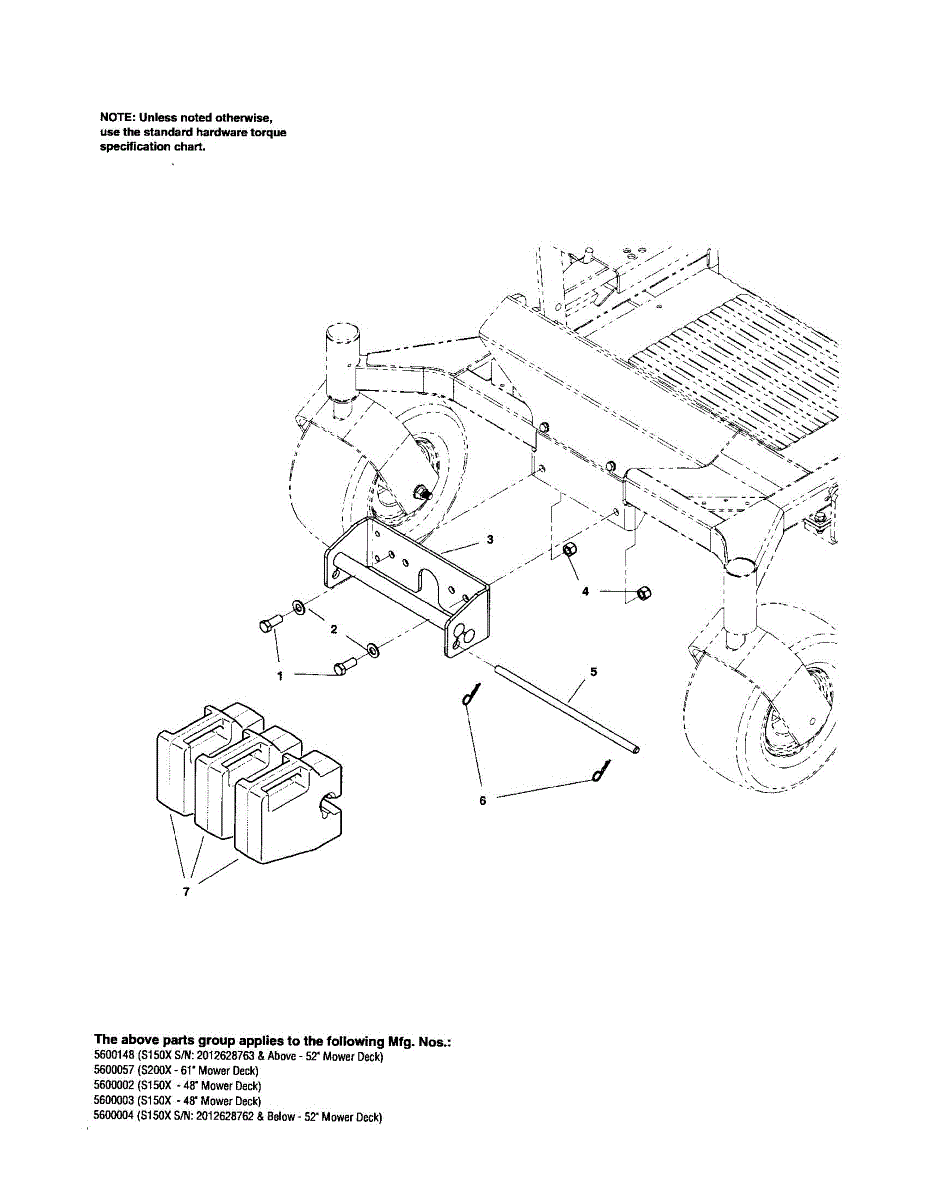 NOTE: Unless noted otherwise, use the standard hardware torque specification chart.

3

4

2

1

5

6

7

The above parts group applies to the following Mfg. Nos.:
5600148 (S150X S/N: 2012628763 & Above - 52" Mower Deck)
5600057 (S200X - 61" Mower Deck)
5600002 (S150X - 48" Mower Deck)
5600003 (S150X - 48" Mower Deck)
5600004 (S150X S/N: 2012628762 & Below - 52" Mower Deck)