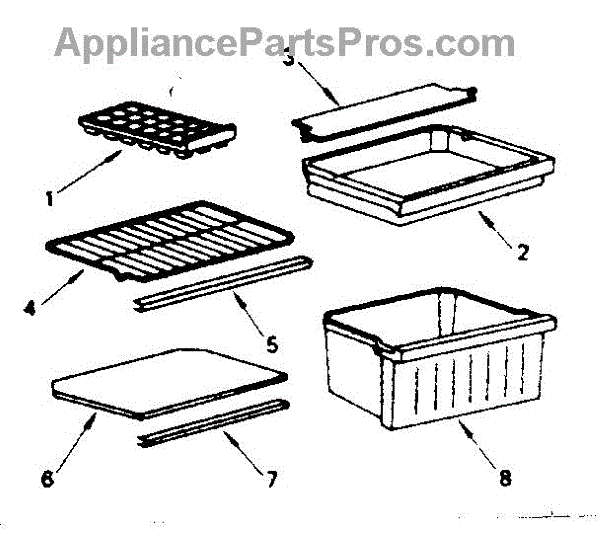 AppliancePartsPros.com

3

1

2

4

5

6

7

8