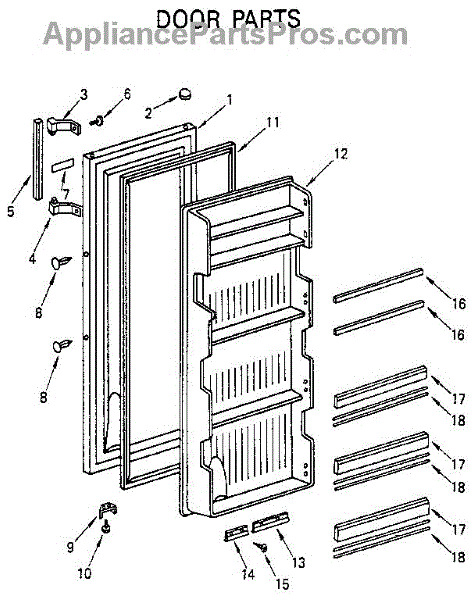 DOOR PARTS
AppliancePartsPros.com

3
6
2
1
11
12
5
7
4
8
8
16
16
17
18
17
18
17
18
9
10
14
15
13