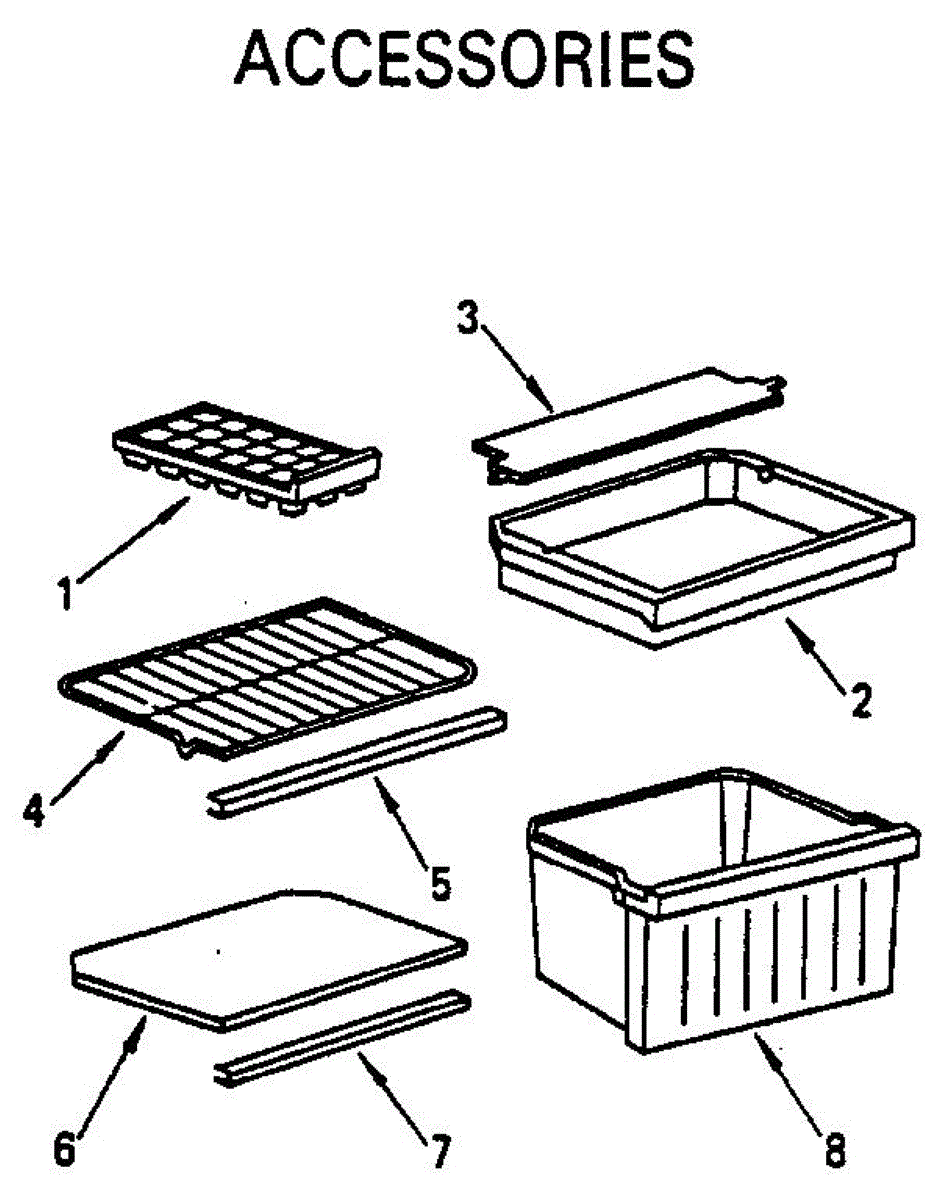 ACCESSORIES

3
1
2
4
5
6
7
8