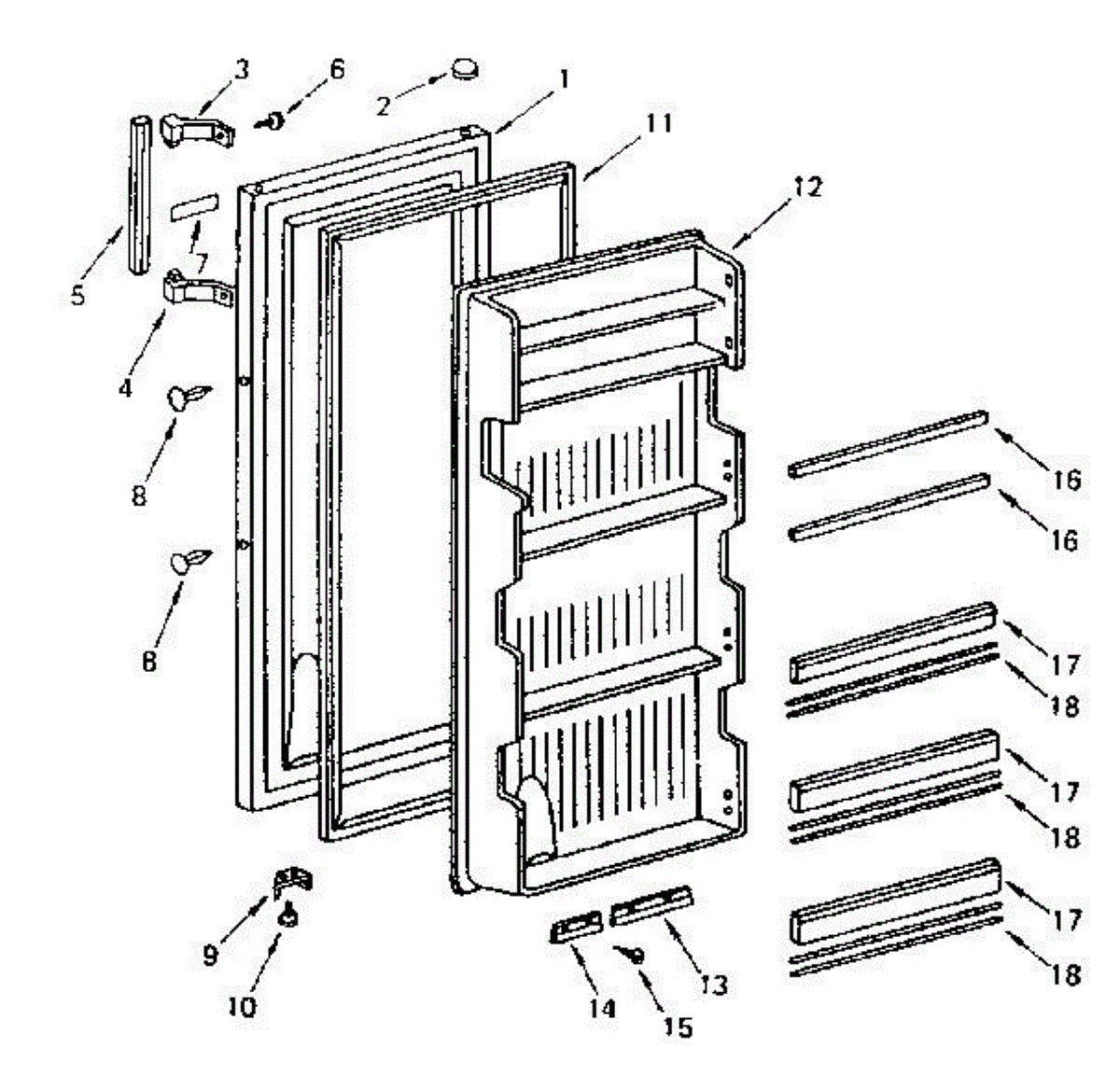 3
6
2
1
11
12
5
7
4
8
8
16
16
17
18
17
18
17
18
9
10
14
15
13