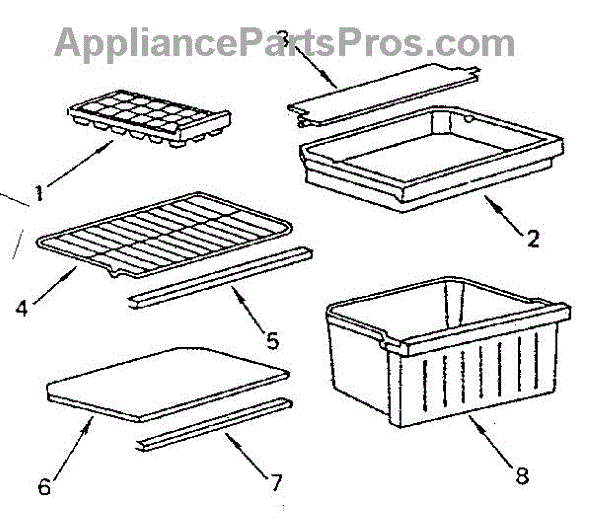 AppliancePartsPros.com

3

1

2

4

5

6

7

8