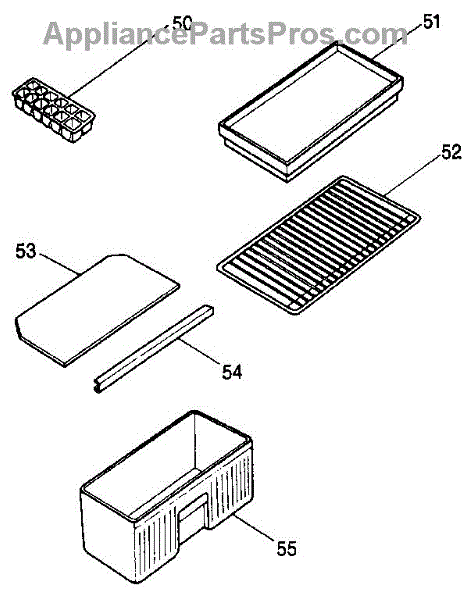 AppliancePartsPros.com

50

51

52

53

54

55