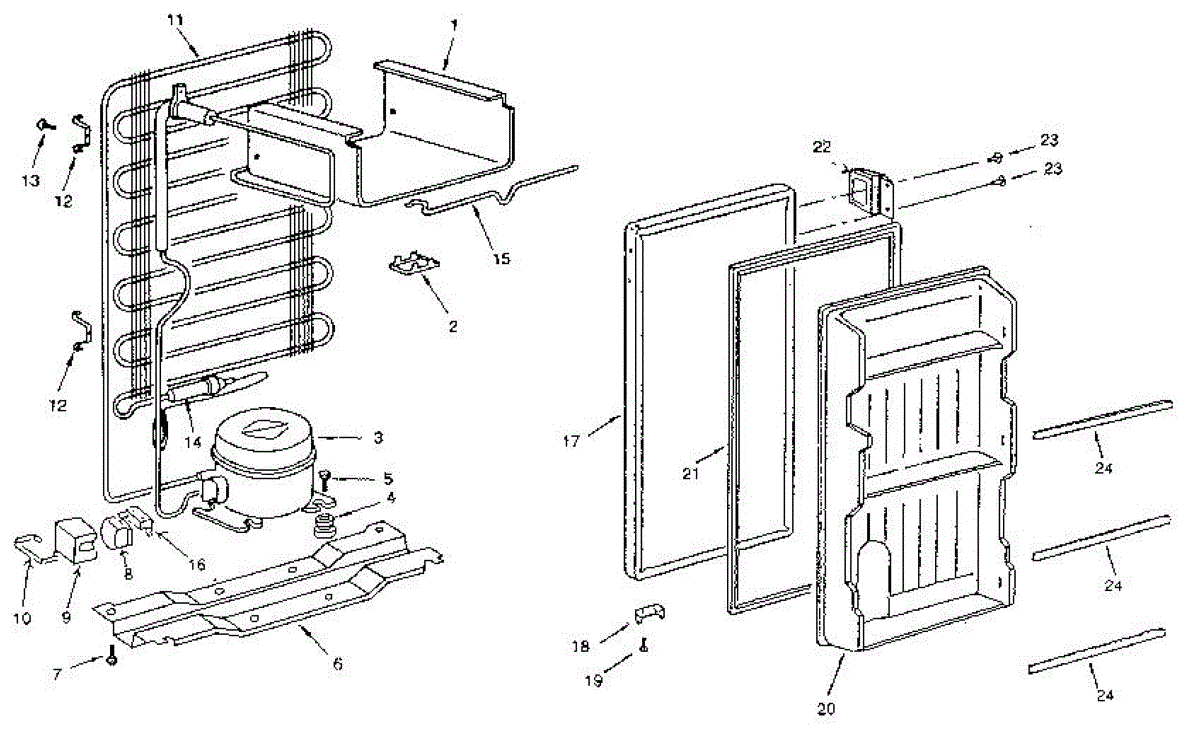 11
1
13
12
15
2
12
14
3
5
4
16
8
10
9
6
7
22
23
23
17
21
24
24
18
19
20
24