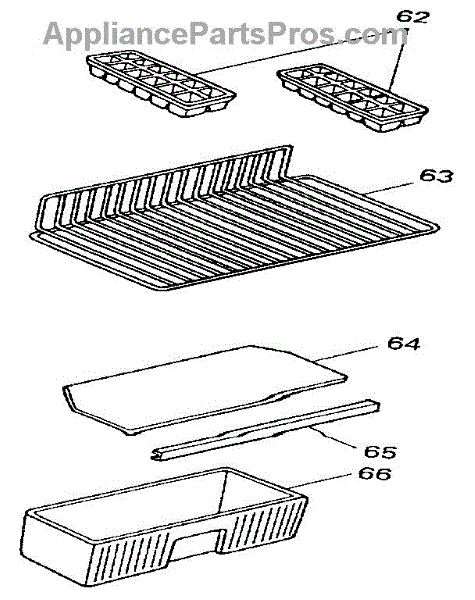 AppliancePartsPros.com
62
63
64
65
66