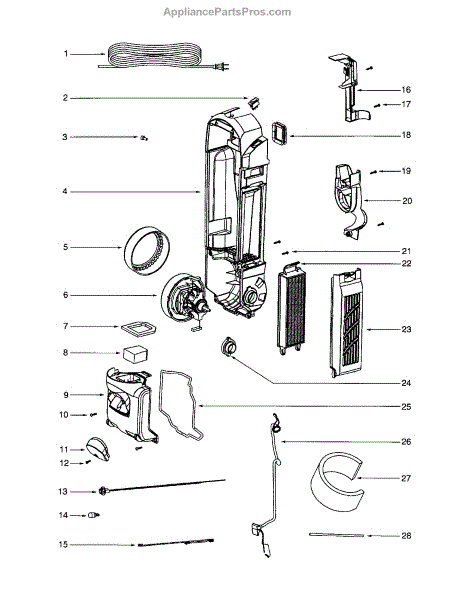 AppliancePartsPros.com

1
2
3
4
5
6
7
8
9
10
11
12
13
14
15
16
17
18
19
20
21
22
23
24
25
26
27
28