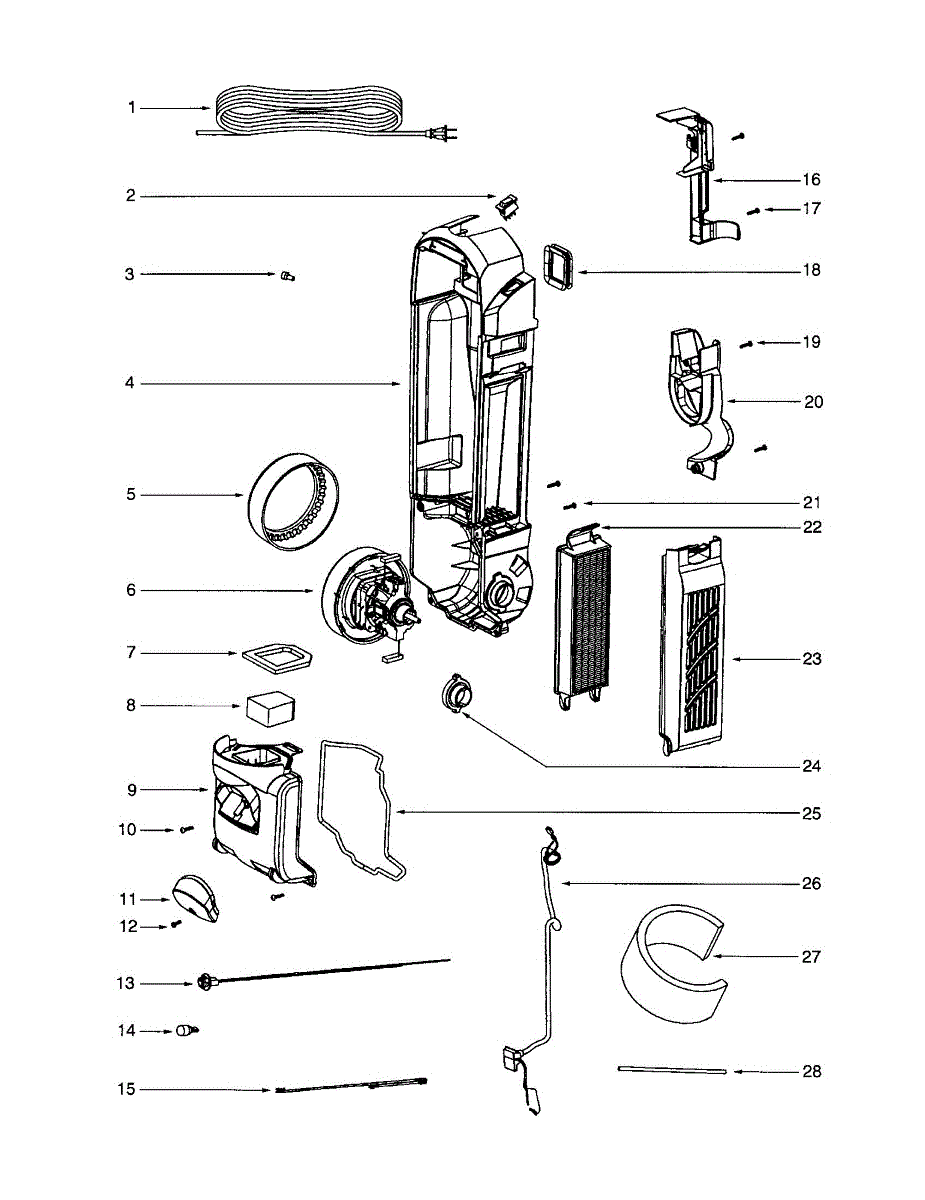 1
2
3
4
5
6
7
8
9
10
11
12
13
14
15
16
17
18
19
20
21
22
23
24
25
26
27
28