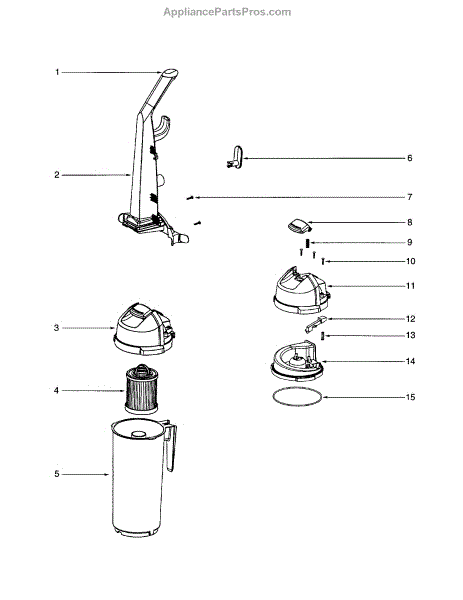 AppliancePartsPros.com

1
2
3
4
5
6
7
8
9
10
11
12
13
14
15