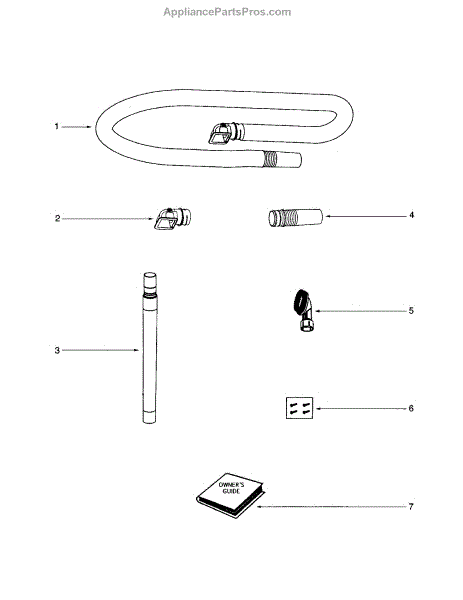 AppliancePartsPros.com

1

2

4

3

5

6

OWNER'S GUIDE

7