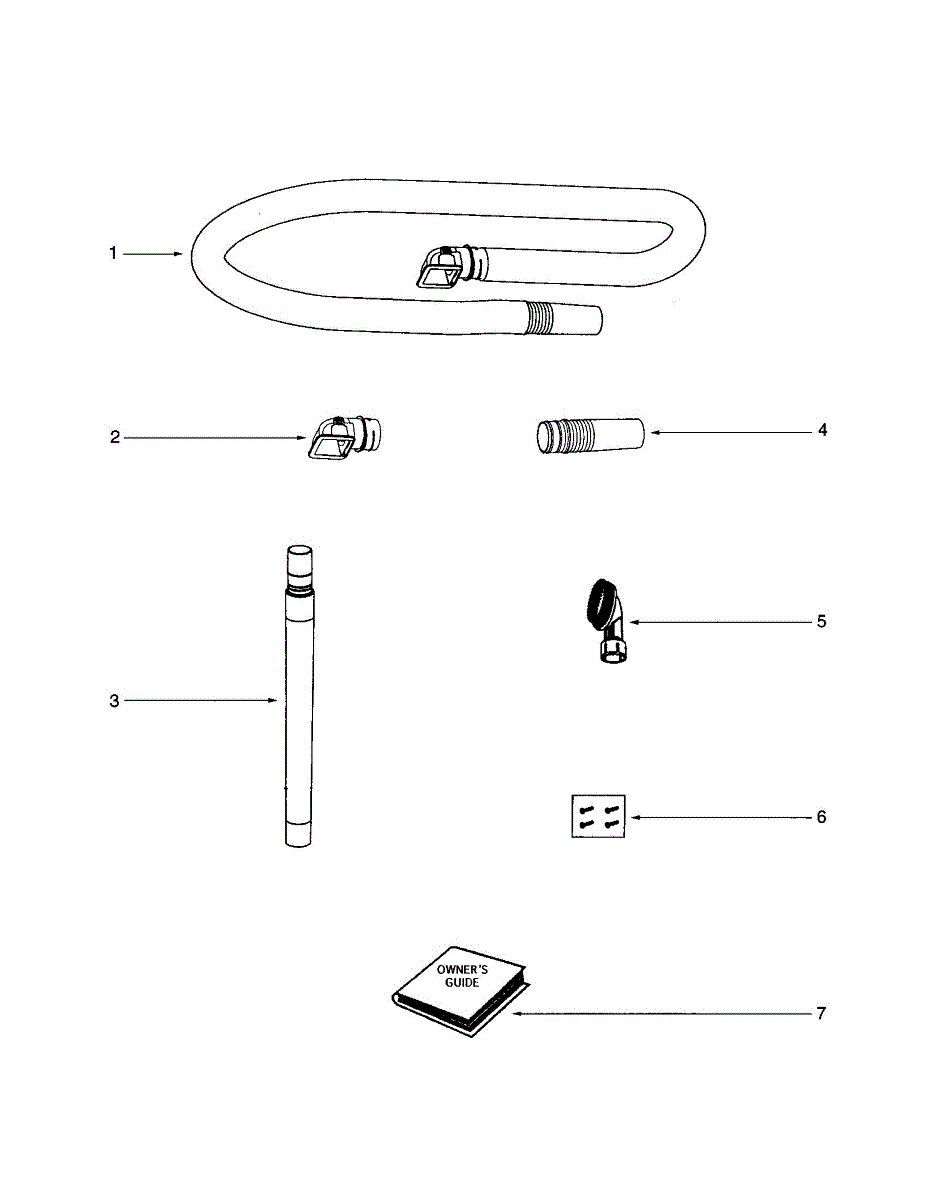 1

2

4

3

5

6

OWNER'S GUIDE

7