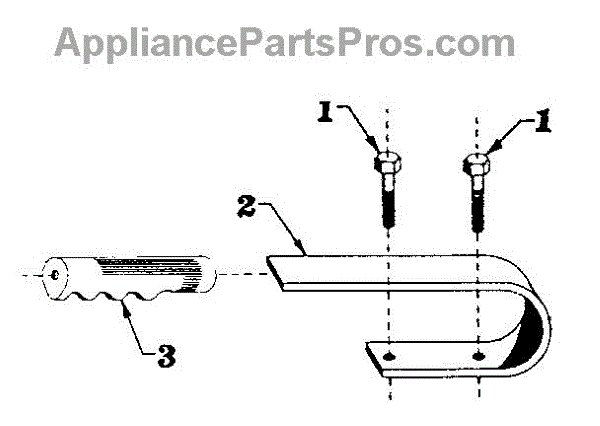 AppliancePartsPros.com

1
1
2
3