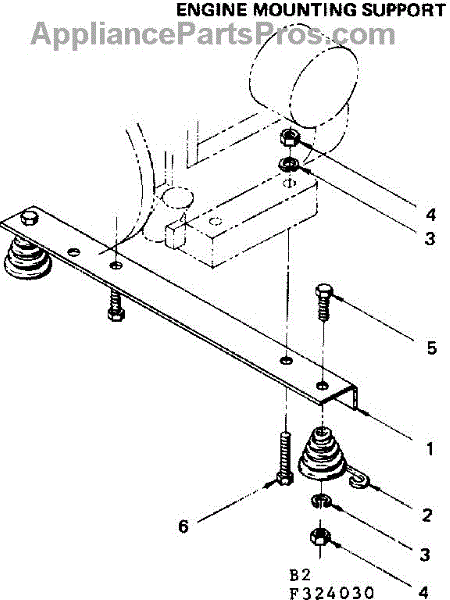 ENGINE MOUNTING SUPPORT
AppliancePartsPros.com

4
3
5
1
2
6
3
4
B2
F324030