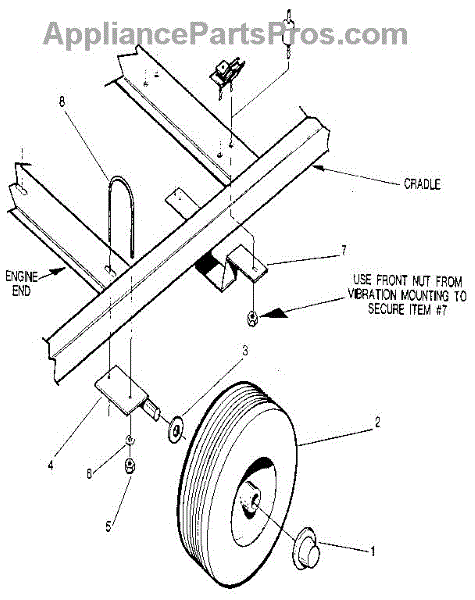 AppliancePartsPros.com

8

CRADLE

ENGINE END

7

USE FRONT NUT FROM VIBRATION MOUNTING TO SECURE ITEM #7

3

2

4

6

5

1