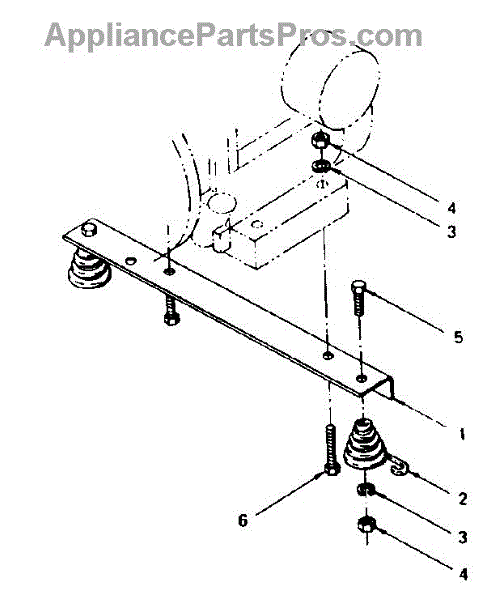 AppliancePartsPros.com

4
3
5
1
2
6
3
4