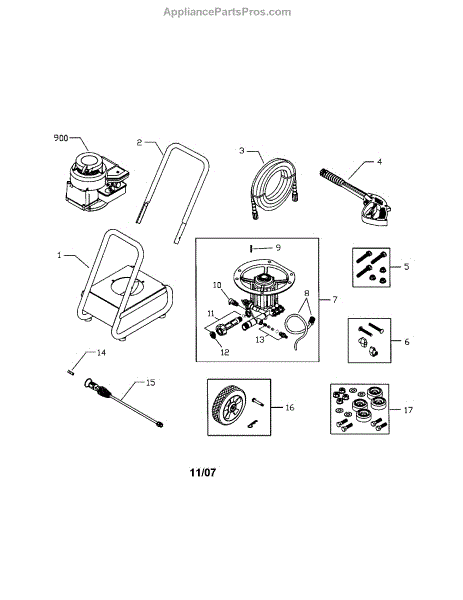 AppliancePartsPros.com

900
2
3
4
1
9
10
8
7
5
11
13
12
6
14
15
16
17

11/07