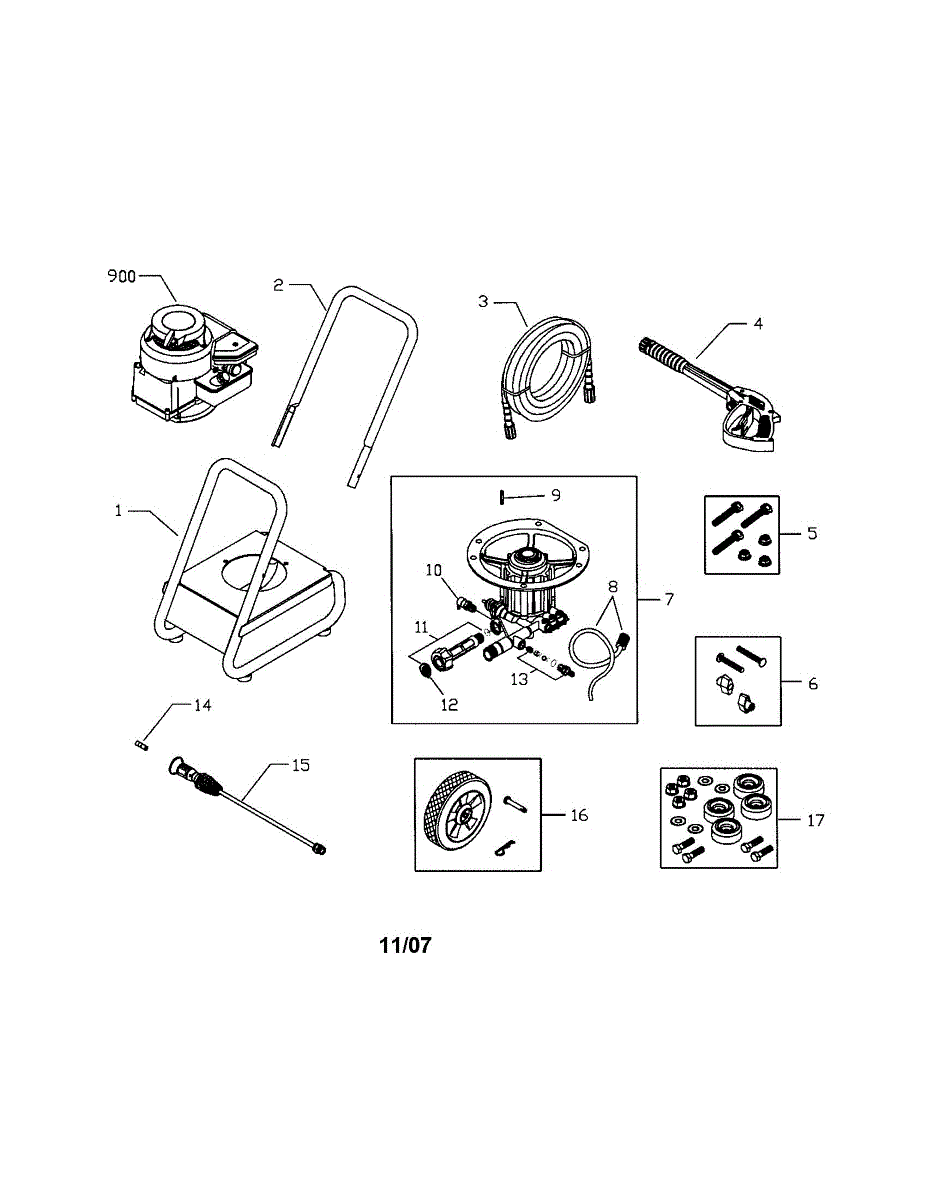 900
2
3
4
1
9
5
10
8
7
11
13
6
12
14
15
16
17
11/07