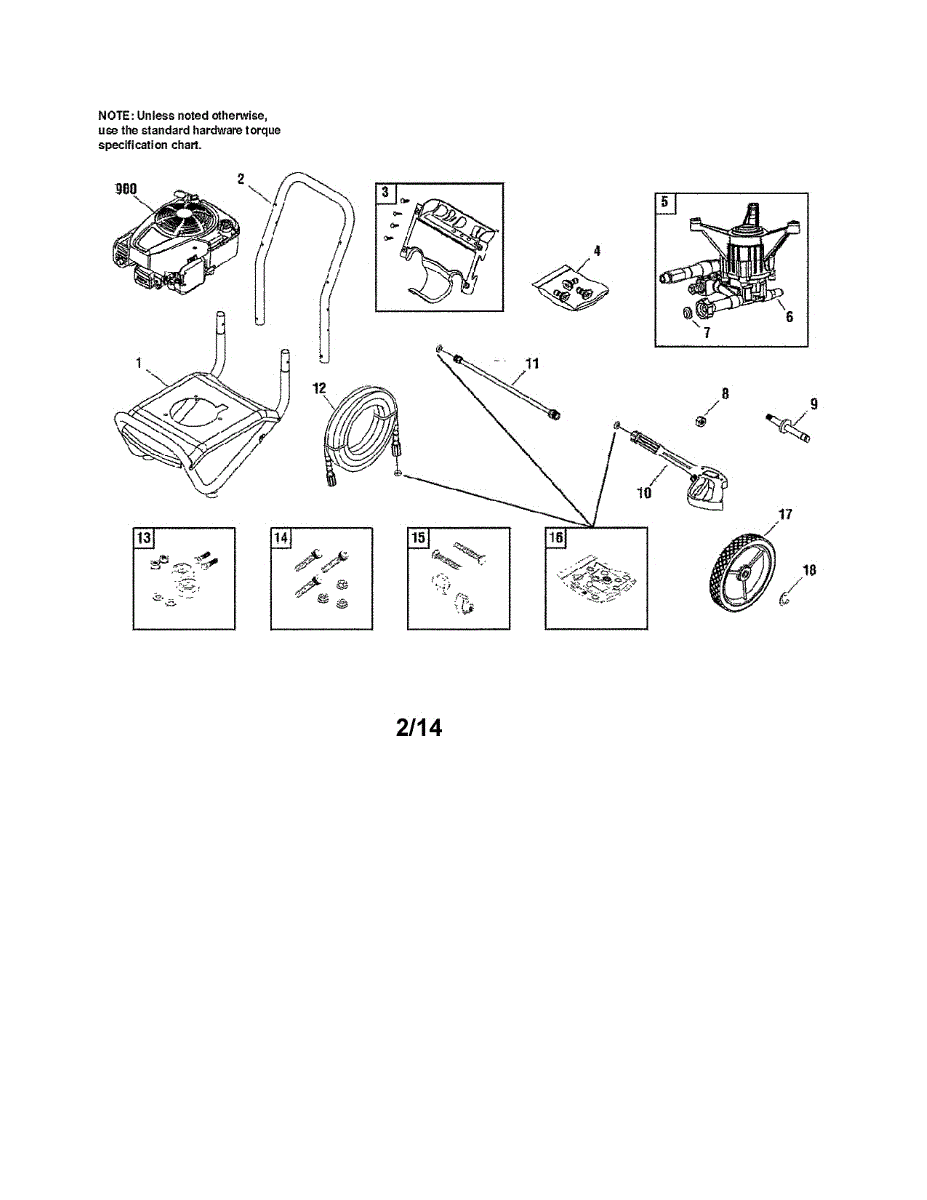 NOTE: Unless noted otherwise, use the standard hardware torque specification chart.

980

2

3

4

5

6

7

1

12

11

8

9

10

13

14

15

16

17

18

2/14