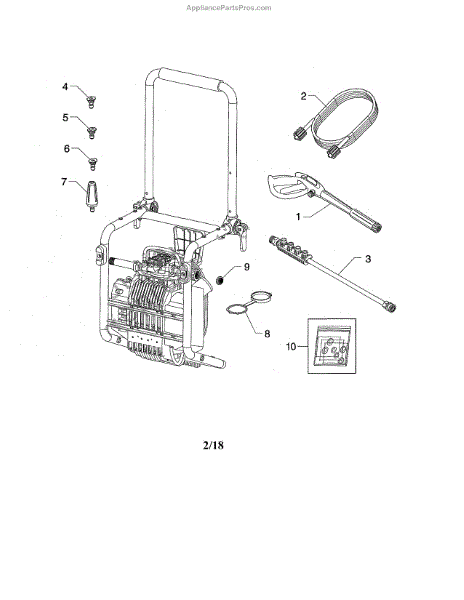 AppliancePartsPros.com

4

5

6

7

2

1

3

9

8

10

2/18