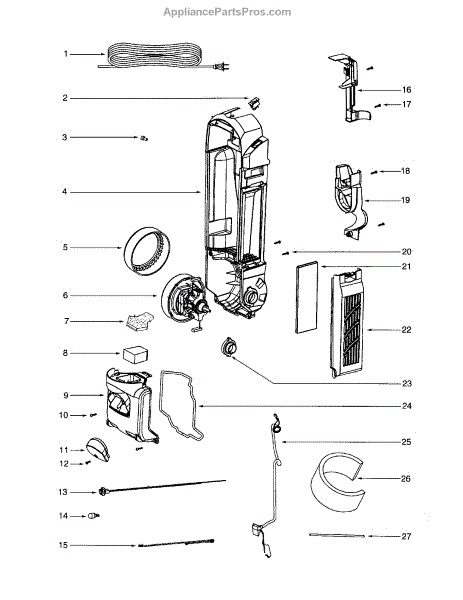 AppliancePartsPros.com

1
2
3
4
5
6
7
8
9
10
11
12
13
14
15
16
17
18
19
20
21
22
23
24
25
26
27