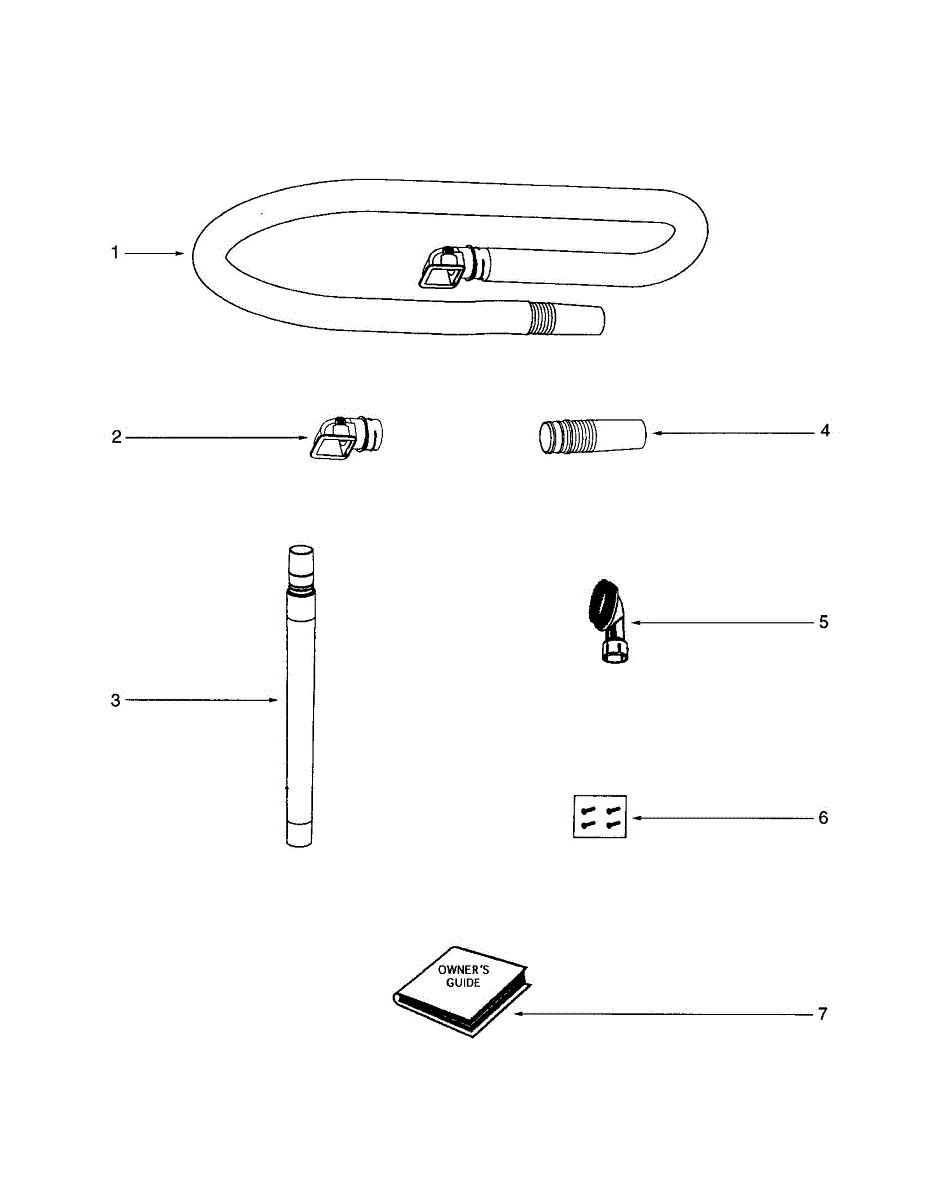 1

2

4

3

5

6

OWNER'S GUIDE

7