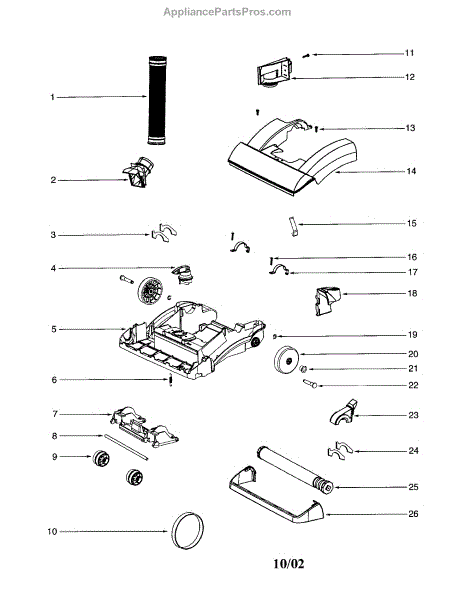 AppliancePartsPros.com

1
2
3
4
5
6
7
8
9
10
11
12
13
14
15
16
17
18
19
20
21
22
23
24
25
26

10/02